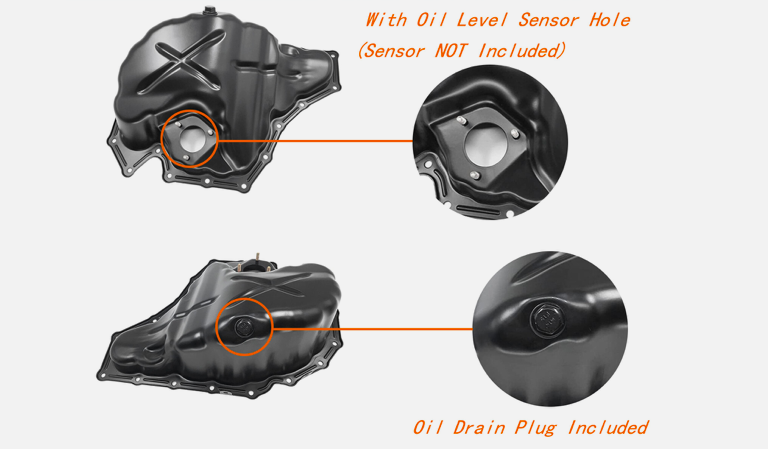 With Oil Level Sensor Hole
(Sensor NOT Included)

Oil Drain Plug Included